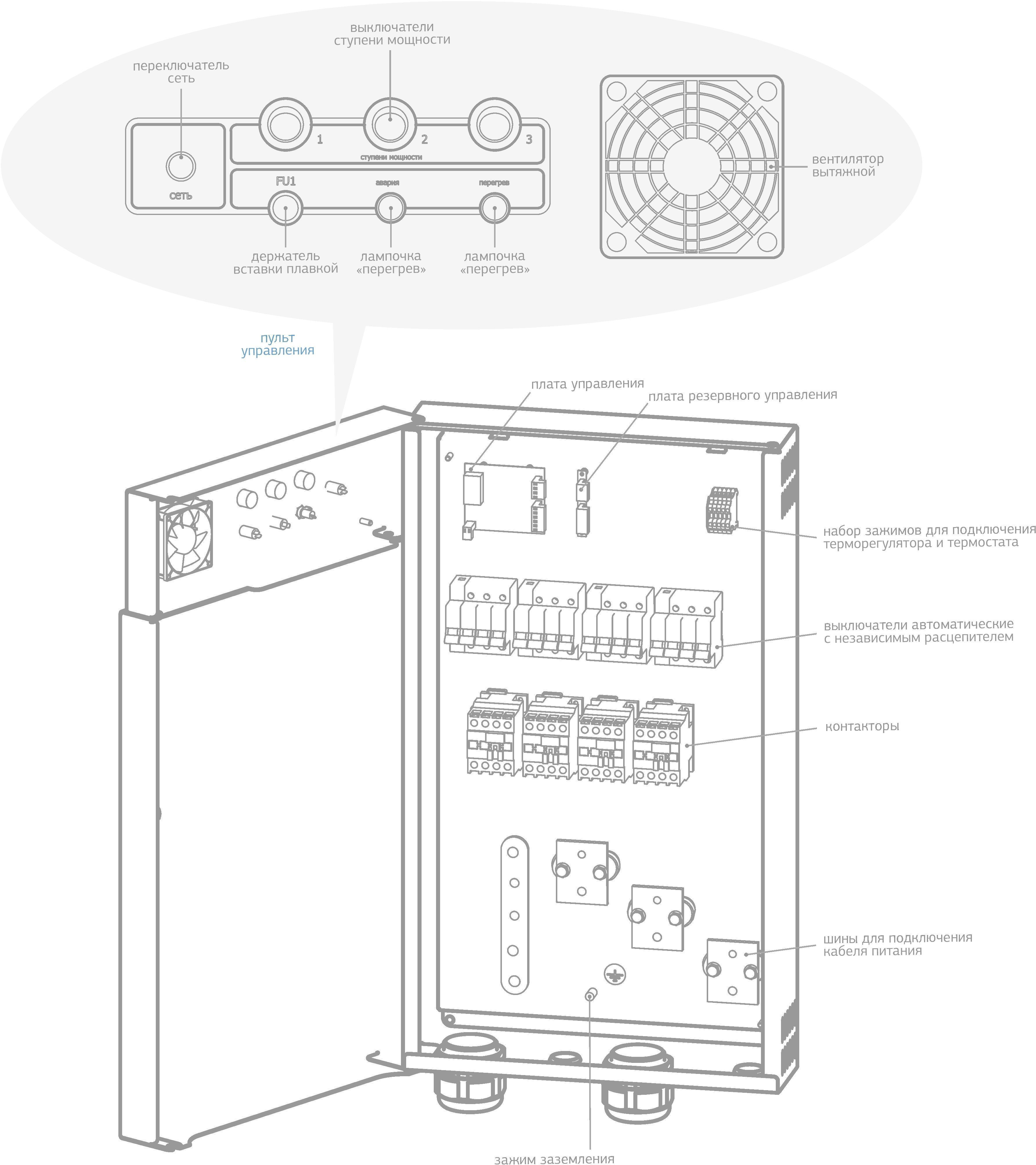 выключатели ступени мощности

переключатель сеть

1

2

3

ступени мощности

сеть

FU1

авария

перегрев

вентилятор вытяжной

держатель вставки плавкой

лампочка «перегрев»

лампочка «перегрев»

пульт управления

плата управления

плата резервного управления

набор зажимов для подключения терморегулятора и термостата

выключатели автоматические с независимым расцепителем

контакторы

шины для подключения кабеля питания

зажим заземления